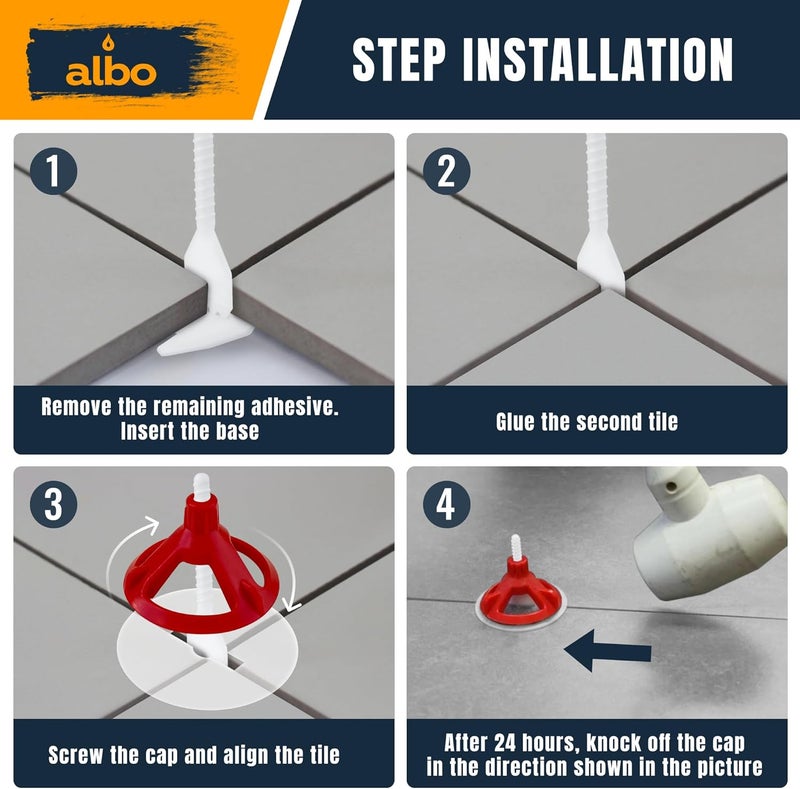 albo

STEP INSTALLATION

1

Remove the remaining adhesive. Insert the base

2

Glue the second tile

3

Screw the cap and align the tile

4

After 24 hours, knock off the cap in the direction shown in the picture